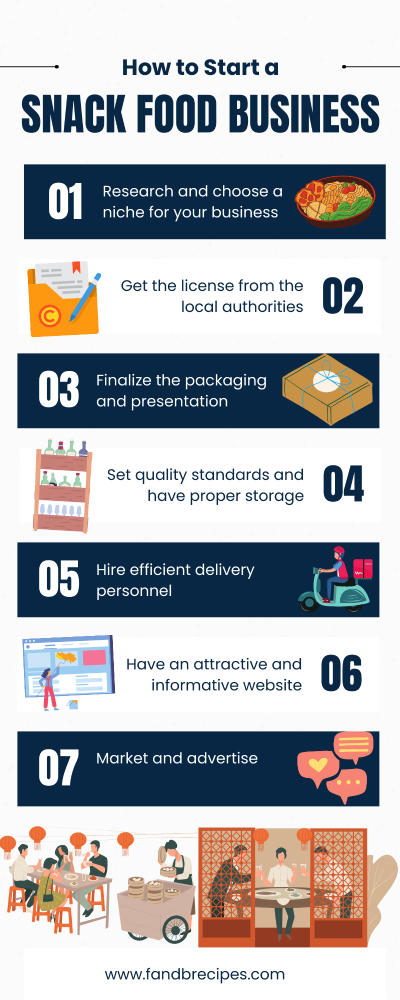 How to Start a

SNACK FOOD BUSINESS

01 Research and choose a niche for your business

Get the license from the local authorities 02

03 Finalize the packaging and presentation

Set quality standards and have proper storage 04

05 Hire efficient delivery personnel

Have an attractive and informative website 06

07 Market and advertise

www.fandbrecipes.com